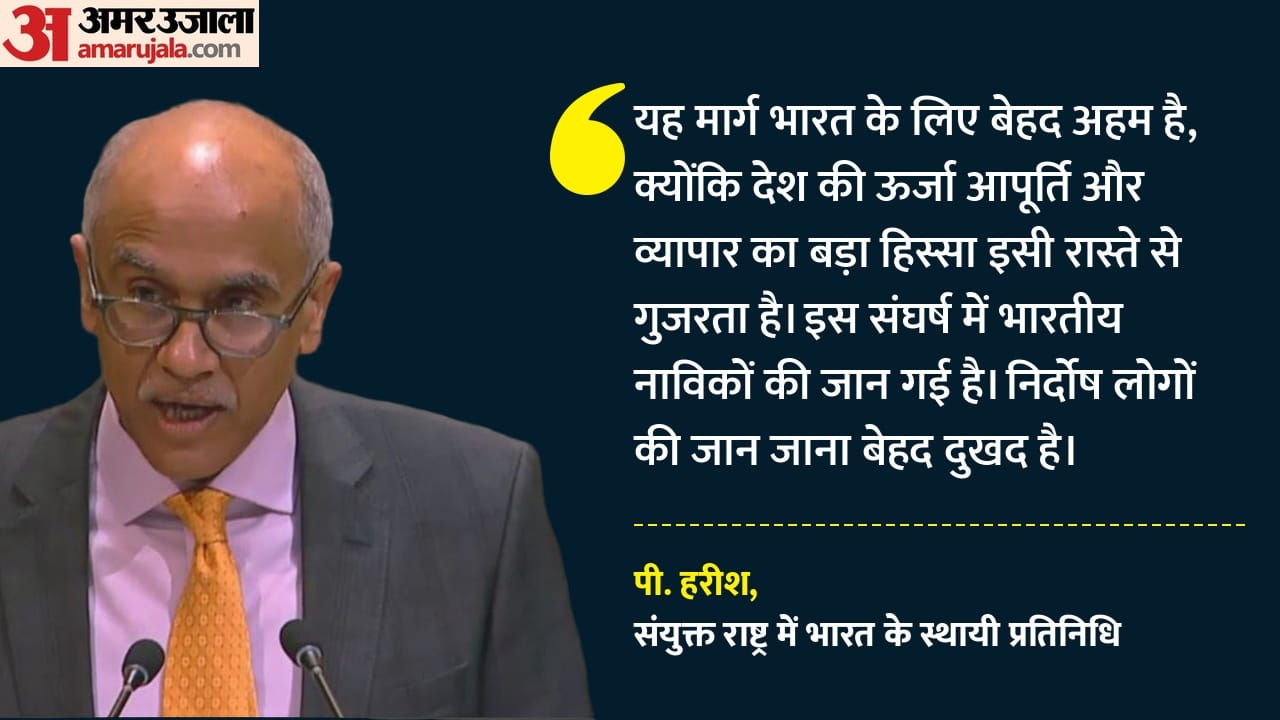 अ अमर उजाला amarujala.com

यह मार्ग भारत के लिए बेहद अहम है, क्योंकि देश की ऊर्जा आपूर्ति और व्यापार का बड़ा हिस्सा इसी रास्ते से गुजरता है। इस संघर्ष में भारतीय नाविकों की जान गई है। निर्दोष लोगों की जान जाना बेहद दुखद है।

पी. हरीश,
संयुक्त राष्ट्र में भारत के स्थायी प्रतिनिधि