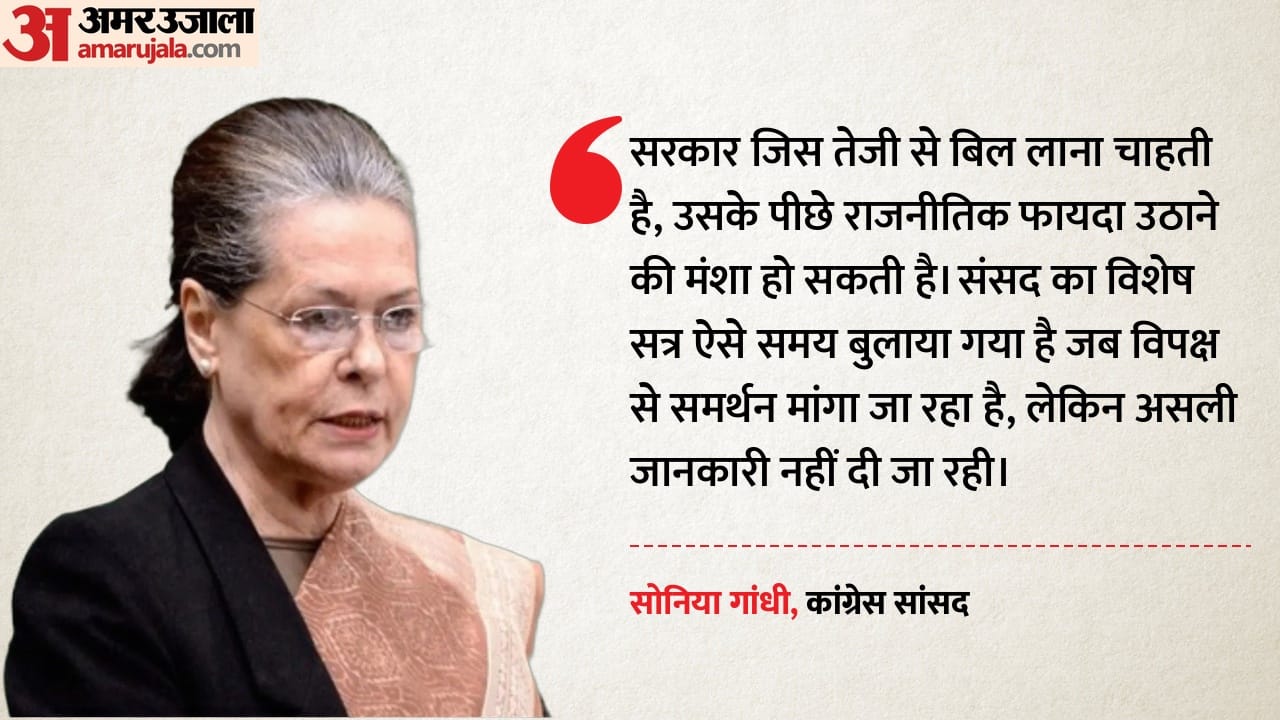 अ अमर उजाला
amarujala.com

सरकार जिस तेजी से बिल लाना चाहती है, उसके पीछे राजनीतिक फायदा उठाने की मंशा हो सकती है। संसद का विशेष सत्र ऐसे समय बुलाया गया है जब विपक्ष से समर्थन मांगा जा रहा है, लेकिन असली जानकारी नहीं दी जा रही।

सोनिया गांधी, कांग्रेस सांसद