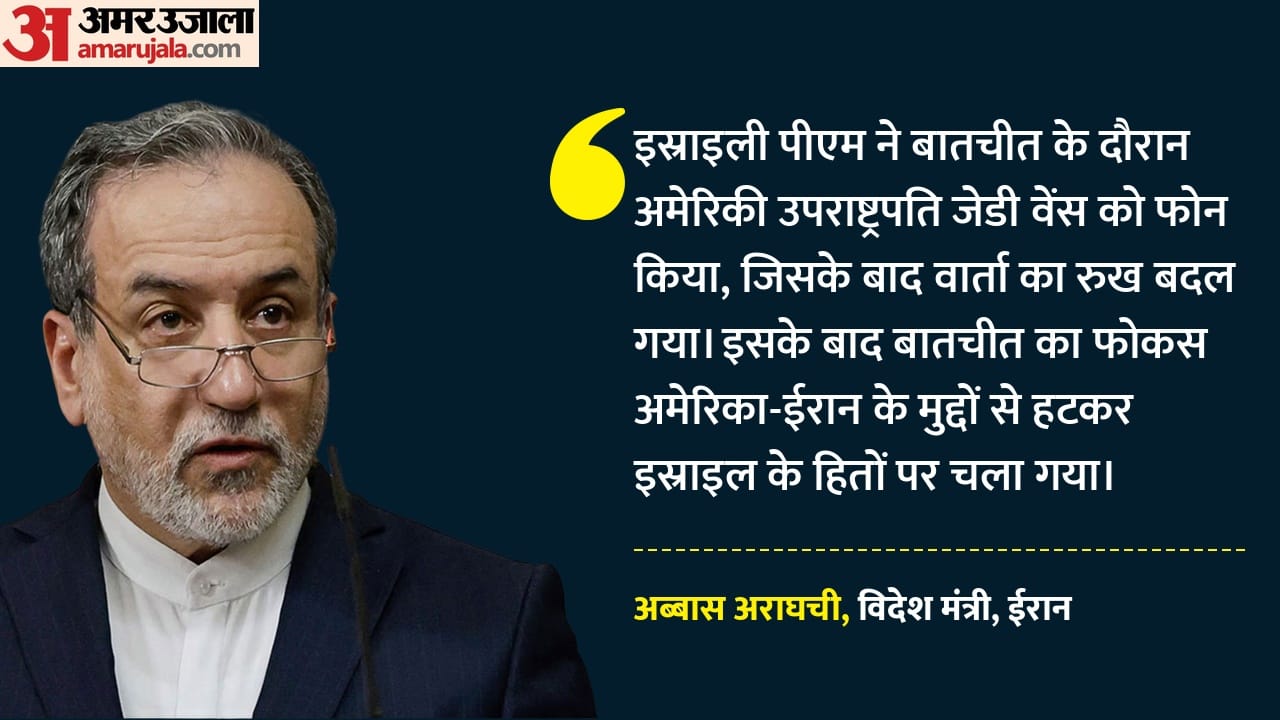 अ अमर उजाला
amarujala.com

इस्राइली पीएम ने बातचीत के दौरान अमेरिकी उपराष्ट्रपति जेडी वेंस को फोन किया, जिसके बाद वार्ता का रुख बदल गया। इसके बाद बातचीत का फोकस अमेरिका-ईरान के मुद्दों से हटकर इस्राइल के हितों पर चला गया।

अब्बास अराघची, विदेश मंत्री, ईरान